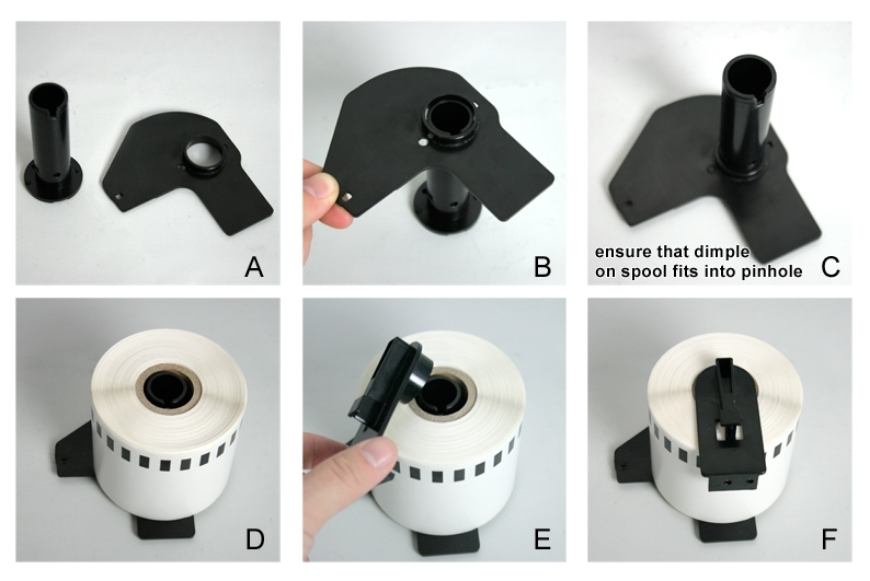 A

B

ensure that dimple on spool fits into pinhole

C

D

E

F